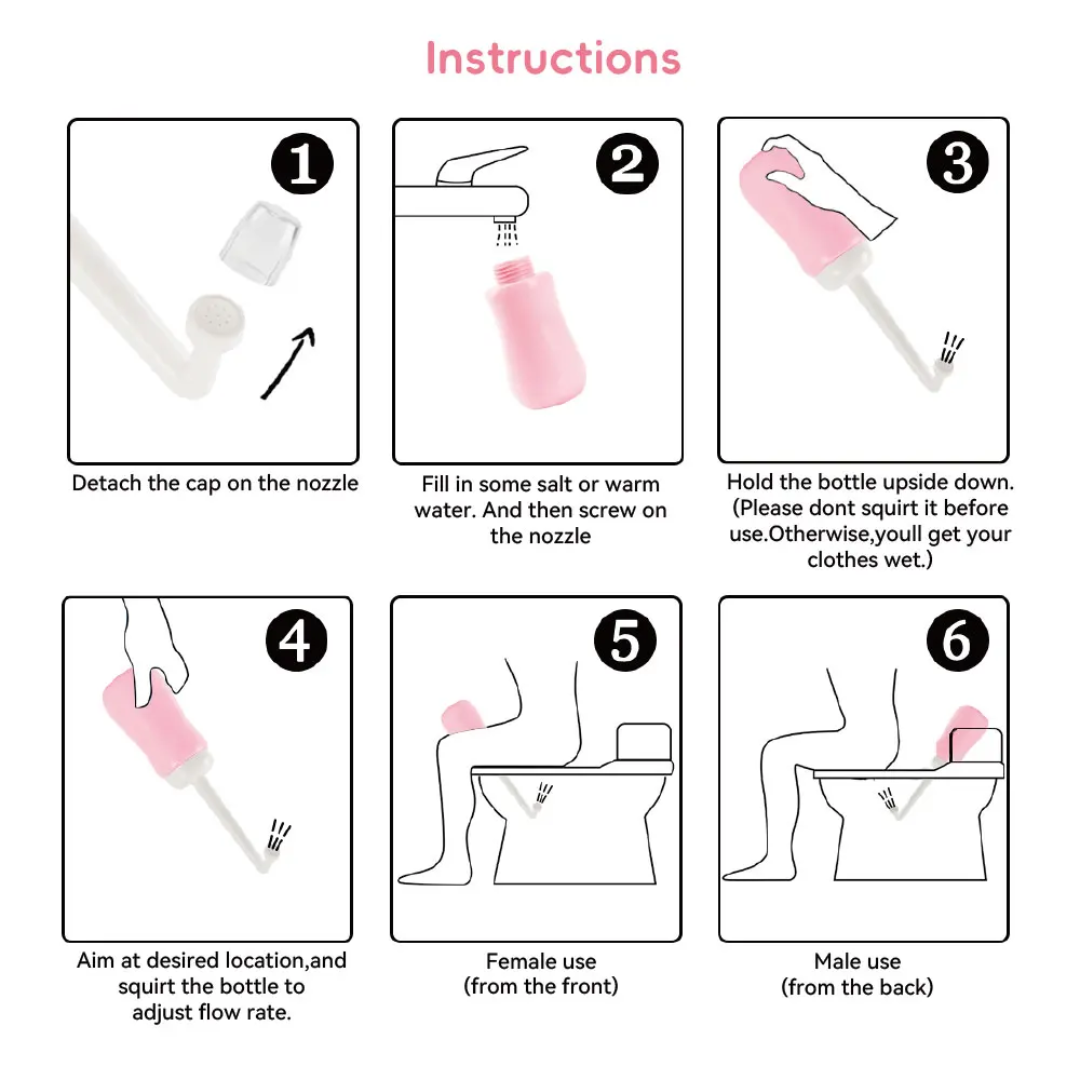 Instructions

1

Detach the cap on the nozzle

2

Fill in some salt or warm water. And then screw on the nozzle

3

Hold the bottle upside down. (Please dont squirt it before use.Otherwise,youll get your clothes wet.)

4

Aim at desired location,and squirt the bottle to adjust flow rate.

5

Female use (from the front)

6

Male use (from the back)